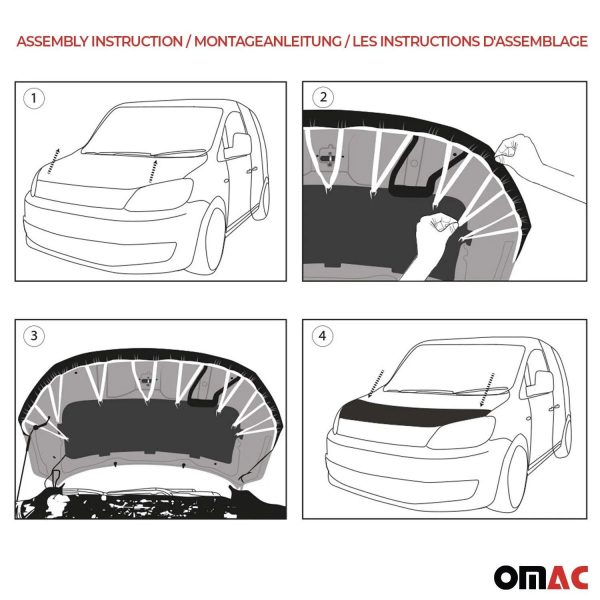 ASSEMBLY INSTRUCTION / MONTAGEANLEITUNG / LES INSTRUCTIONS D'ASSEMBLAGE

1

2

3

4

OMAC